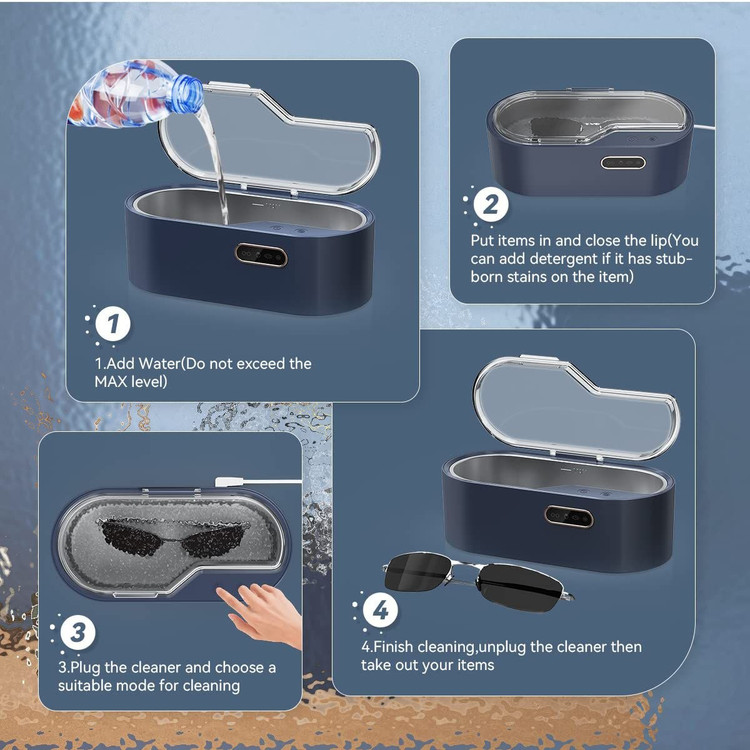 1

1.Add Water(Do not exceed the MAX level)

2

Put items in and close the lip(You can add detergent if it has stubborn stains on the item)

3

3.Plug the cleaner and choose a suitable mode for cleaning

4

4.Finish cleaning,unplug the cleaner then take out your items